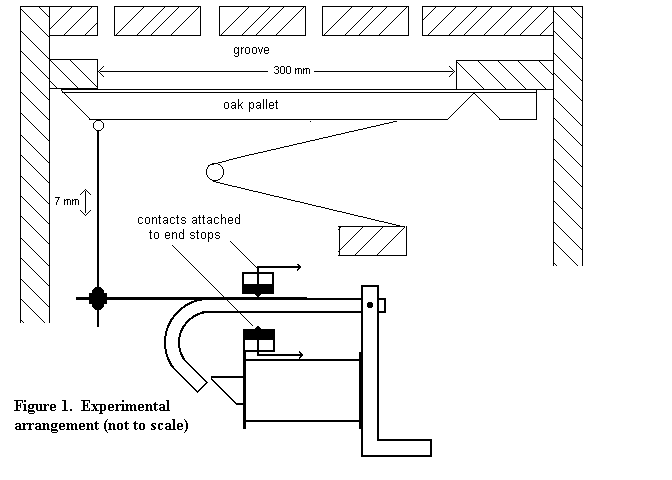 groove

300 mm

oak pallet

7 mm

contacts attached to end stops

Figure 1. Experimental arrangement (not to scale)